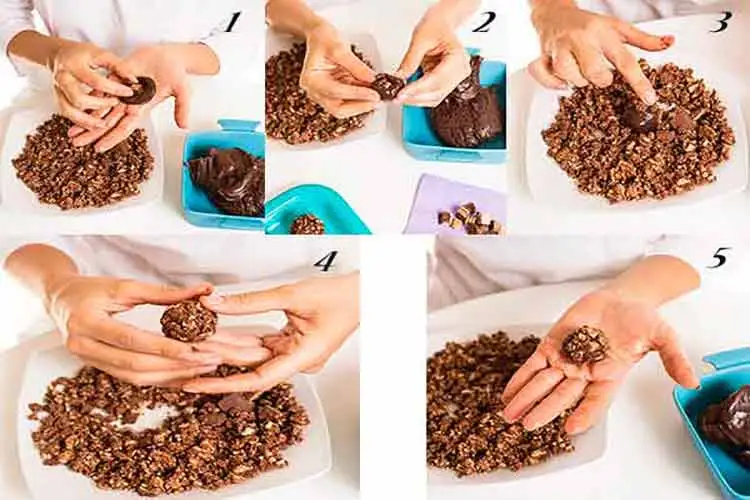 1
2
3
4
5